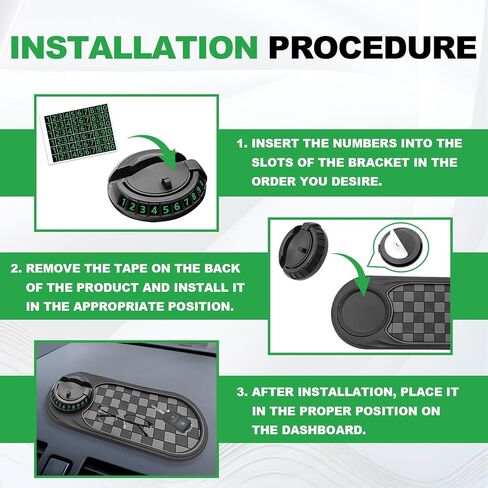 INSTALLATION PROCEDURE

1234567890
1234567890
1234567890
1234567890
1234567890
1234567890

123456789

1. INSERT THE NUMBERS INTO THE SLOTS OF THE BRACKET IN THE ORDER YOU DESIRE.

2. REMOVE THE TAPE ON THE BACK OF THE PRODUCT AND INSTALL IT IN THE APPROPRIATE POSITION.

3. AFTER INSTALLATION, PLACE IT IN THE PROPER POSITION ON THE DASHBOARD.