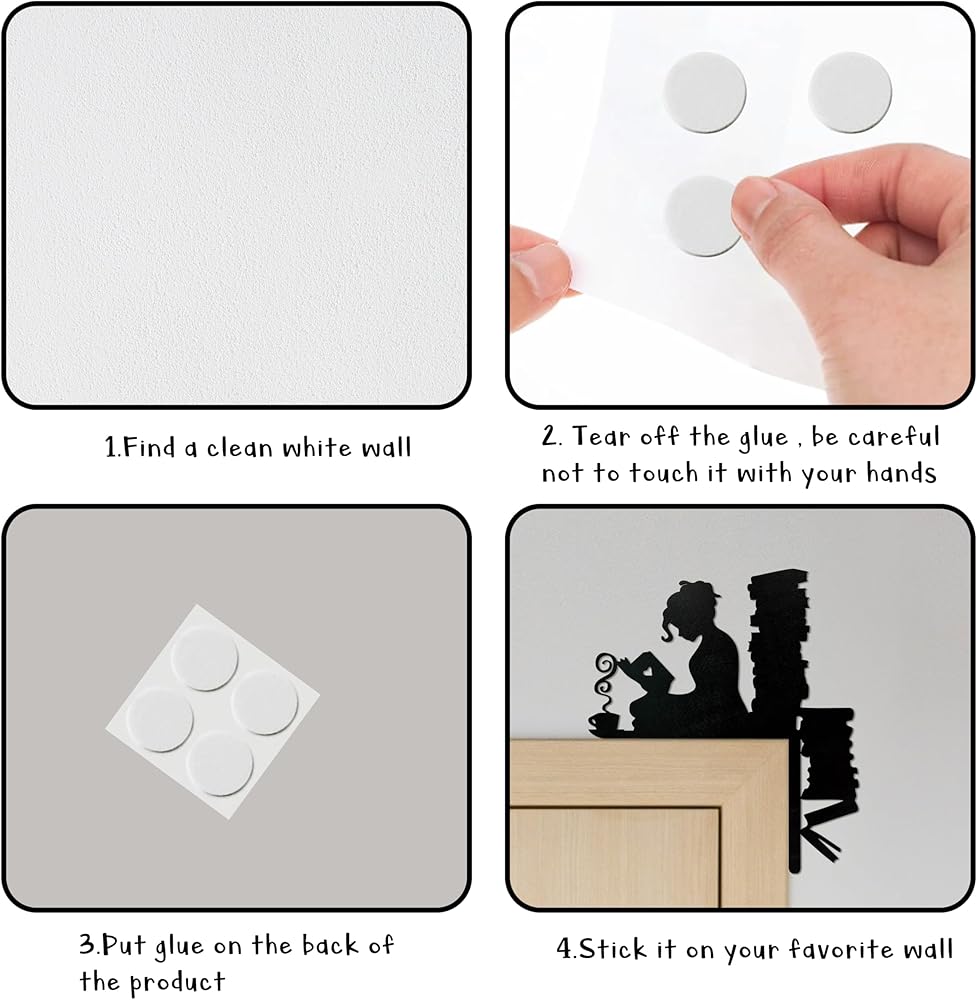 1.Find a clean white wall

2. Tear off the glue , be careful not to touch it with your hands

3.Put glue on the back of the product

4.Stick it on your favorite wall