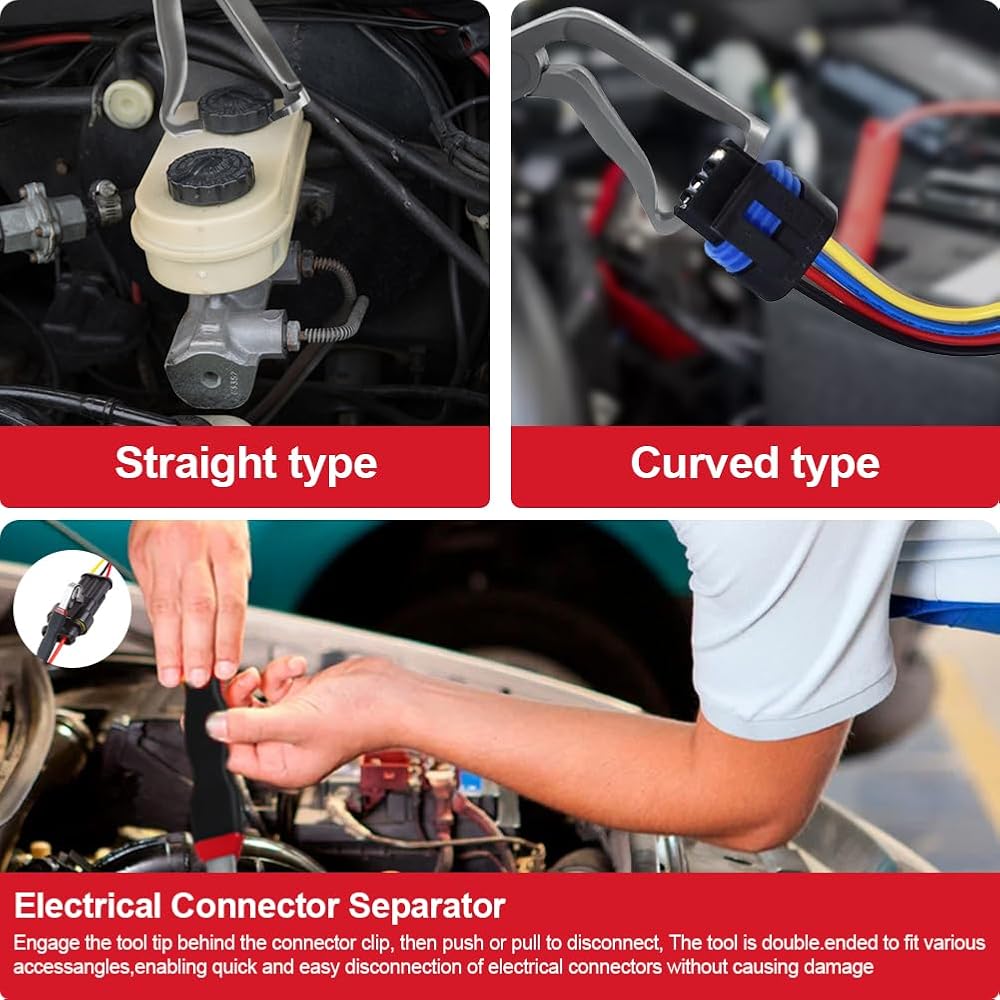 Straight type

Curved type

Electrical Connector Separator

Engage the tool tip behind the connector clip, then push or pull to disconnect, The tool is double.ended to fit various accessangles,enabling quick and easy disconnection of electrical connectors without causing damage