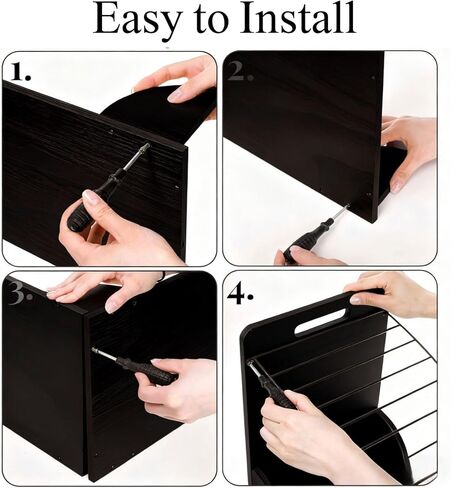 Easy to Install

1.

2.

3.

4.