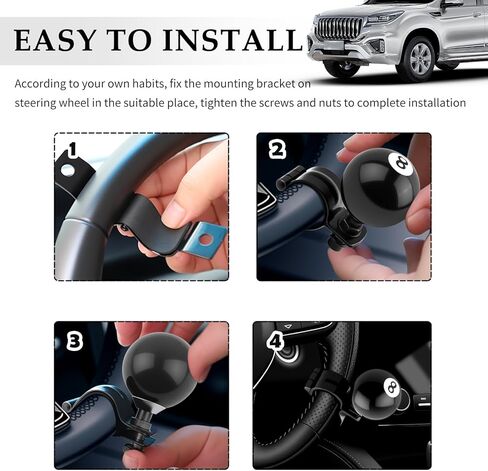 EASY TO INSTALL

According to your own habits, fix the mounting bracket on steering wheel in the suitable place, tighten the screws and nuts to complete installation

1

2

8

3

4

8