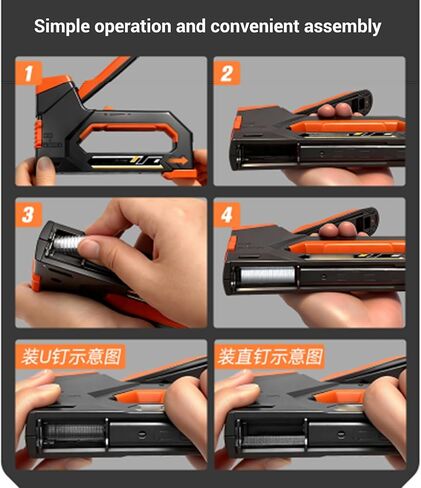 Simple operation and convenient assembly

1

2

3

4

装U钉示意图

装直钉示意图