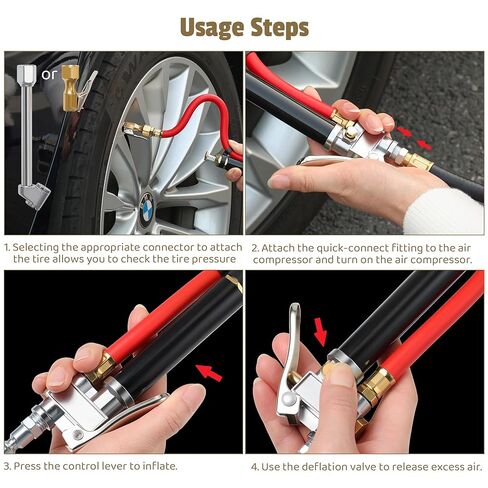 Usage Steps

or

1. Selecting the appropriate connector to attach the tire allows you to check the tire pressure

2. Attach the quick-connect fitting to the air compressor and turn on the air compressor.

3. Press the control lever to inflate.

4. Use the deflation valve to release excess air.