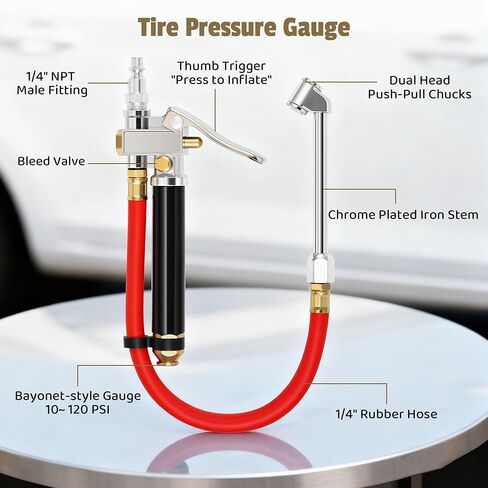 Tire Pressure Gauge

1/4" NPT Male Fitting

Thumb Trigger "Press to Inflate"

Dual Head Push-Pull Chucks

Bleed Valve

Chrome Plated Iron Stem

Bayonet-style Gauge 10~ 120 PSI

1/4" Rubber Hose