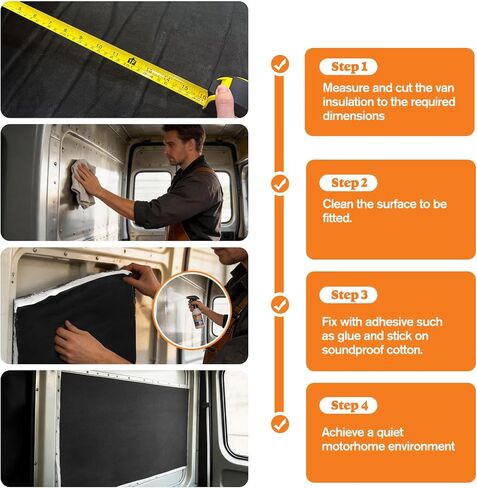 Step 1
Measure and cut the van insulation to the required dimensions

Step 2
Clean the surface to be fitted.

Step 3
Fix with adhesive such as glue and stick on soundproof cotton.

Step 4
Achieve a quiet motorhome environment