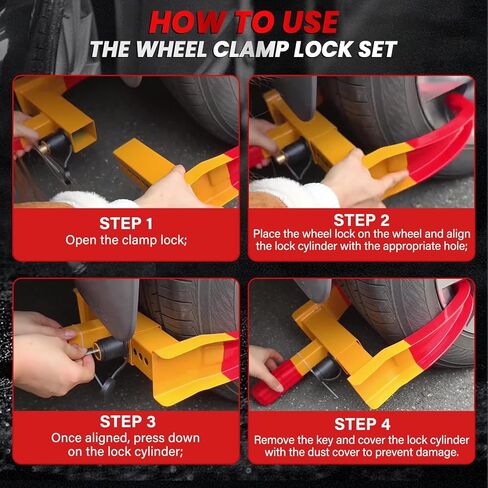 HOW TO USE
THE WHEEL CLAMP LOCK SET

STEP 1
Open the clamp lock;

STEP 2
Place the wheel lock on the wheel and align the lock cylinder with the appropriate hole;

STEP 3
Once aligned, press down on the lock cylinder;

STEP 4
Remove the key and cover the lock cylinder with the dust cover to prevent damage.