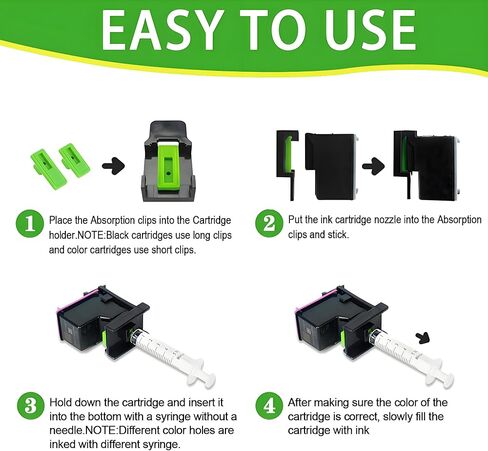 EASY TO USE

1 Place the Absorption clips into the Cartridge holder.NOTE:Black cartridges use long clips and color cartridges use short clips.

2 Put the ink cartridge nozzle into the Absorption clips and stick.

3 Hold down the cartridge and insert it into the bottom with a syringe without a needle.NOTE:Different color holes are inked with different syringe.

4 After making sure the color of the cartridge is correct, slowly fill the cartridge with ink