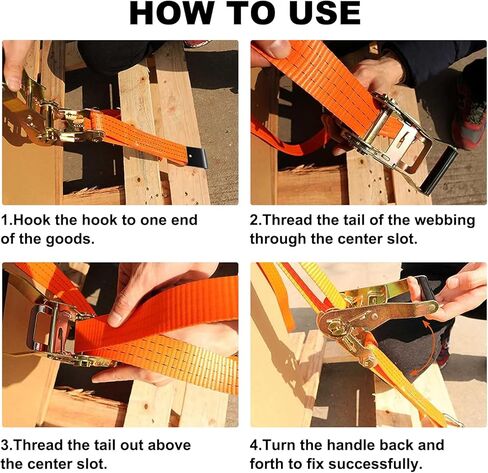 HOW TO USE

1.Hook the hook to one end of the goods.

2.Thread the tail of the webbing through the center slot.

3.Thread the tail out above the center slot.

4.Turn the handle back and forth to fix successfully.