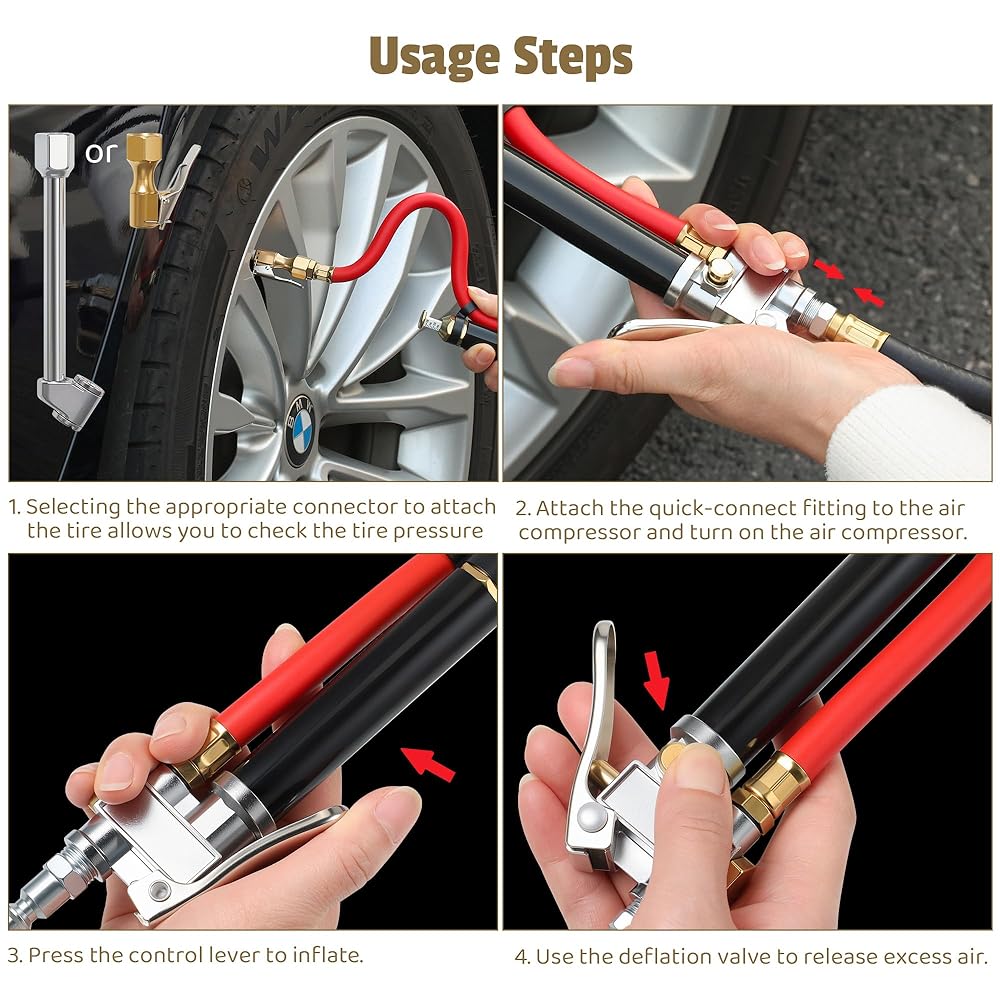 Usage Steps

or

1. Selecting the appropriate connector to attach the tire allows you to check the tire pressure

2. Attach the quick-connect fitting to the air compressor and turn on the air compressor.

3. Press the control lever to inflate.

4. Use the deflation valve to release excess air.