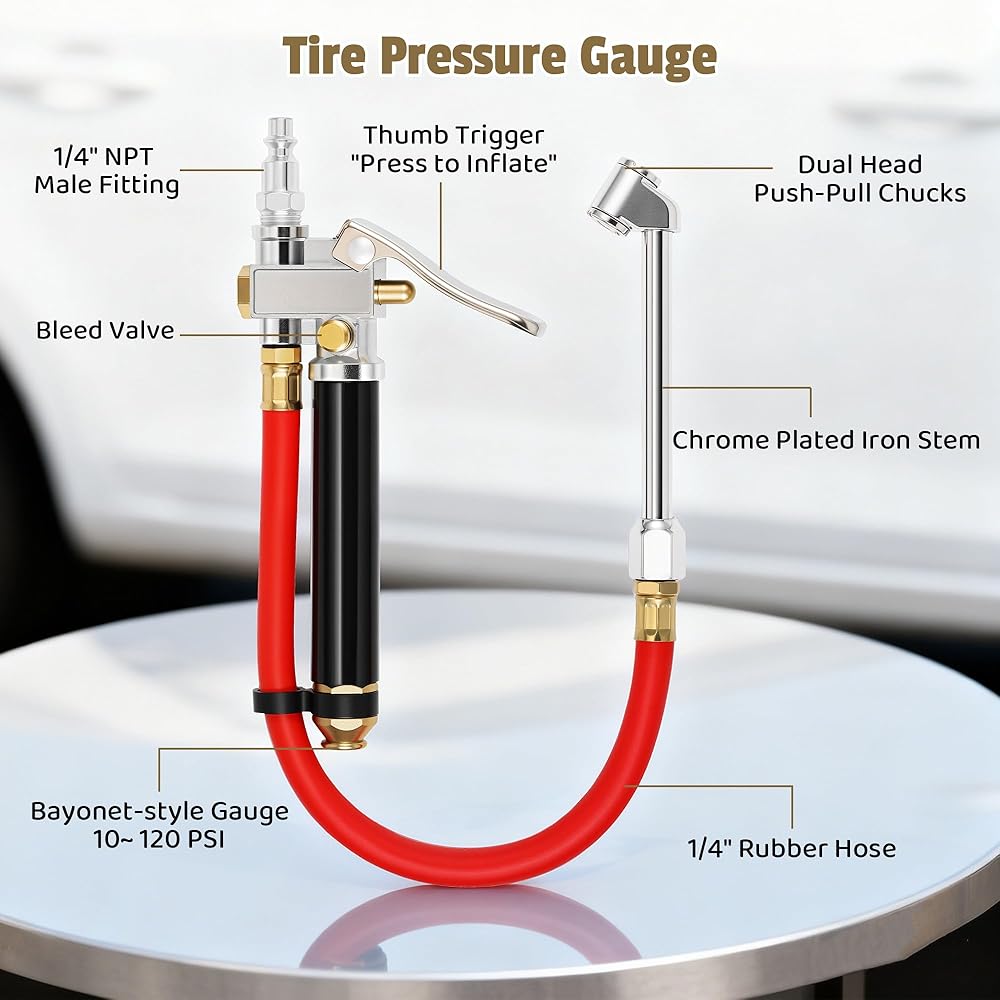 Tire Pressure Gauge

1/4" NPT Male Fitting

Thumb Trigger "Press to Inflate"

Dual Head Push-Pull Chucks

Bleed Valve

Chrome Plated Iron Stem

Bayonet-style Gauge 10~ 120 PSI

1/4" Rubber Hose