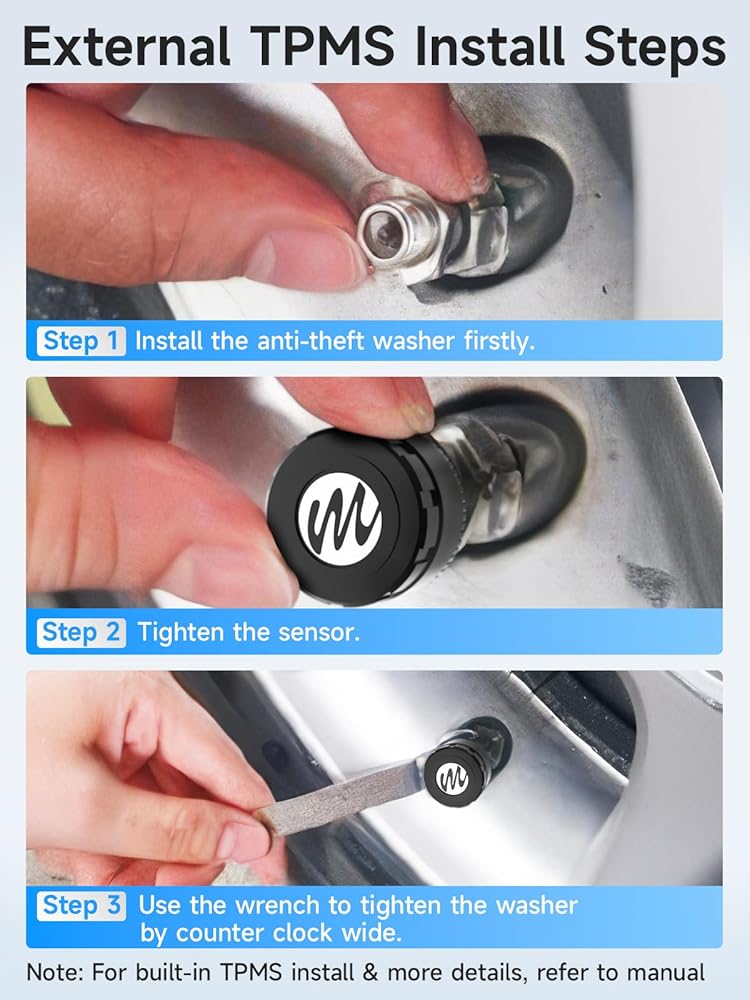 External TPMS Install Steps

Step 1 Install the anti-theft washer firstly.

Step 2 Tighten the sensor.

Step 3 Use the wrench to tighten the washer by counter clock wide.

Note: For built-in TPMS install & more details, refer to manual