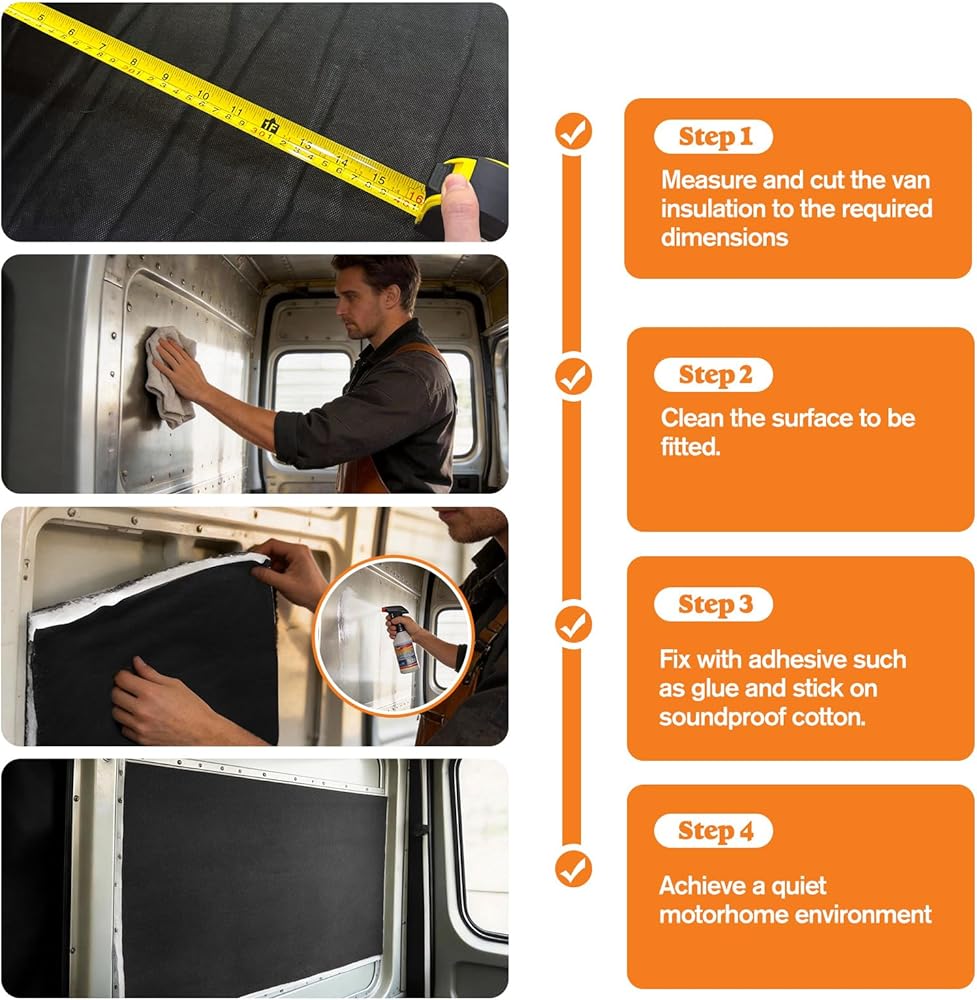 Step 1
Measure and cut the van insulation to the required dimensions

Step 2
Clean the surface to be fitted.

Step 3
Fix with adhesive such as glue and stick on soundproof cotton.

Step 4
Achieve a quiet motorhome environment