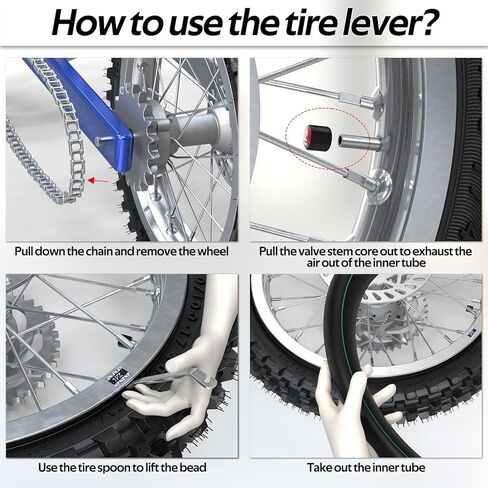 How to use the tire lever?

Pull down the chain and remove the wheel

Pull the valve stem core out to exhaust the air out of the inner tube

Use the tire spoon to lift the bead

Take out the inner tube