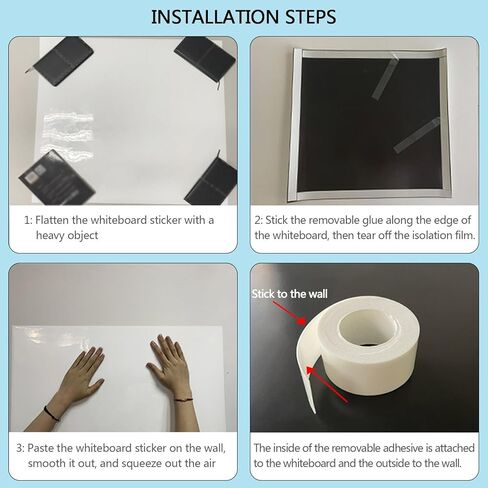 INSTALLATION STEPS

1: Flatten the whiteboard sticker with a heavy object

2: Stick the removable glue along the edge of the whiteboard, then tear off the isolation film.

3: Paste the whiteboard sticker on the wall, smooth it out, and squeeze out the air

Stick to the wall

The inside of the removable adhesive is attached to the whiteboard and the outside to the wall.