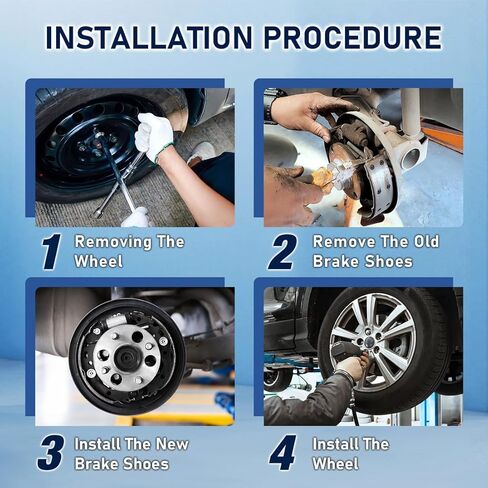 INSTALLATION PROCEDURE

1 Removing The Wheel

2 Remove The Old Brake Shoes

3 Install The New Brake Shoes

4 Install The Wheel