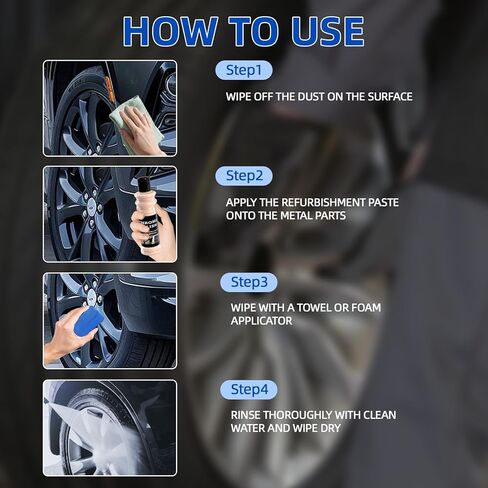 HOW TO USE

Step1

WIPE OFF THE DUST ON THE SURFACE

Step2

APPLY THE REFURBISHMENT PASTE ONTO THE METAL PARTS

Step3

WIPE WITH A TOWEL OR FOAM APPLICATOR

Step4

RINSE THOROUGHLY WITH CLEAN WATER AND WIPE DRY