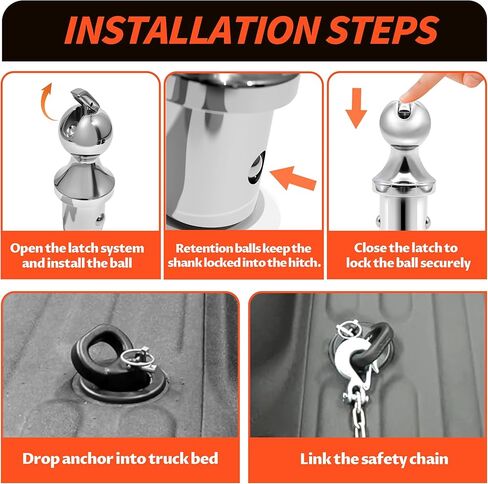 INSTALLATION STEPS

Open the latch system and install the ball

Retention balls keep the shank locked into the hitch.

Close the latch to lock the ball securely

Drop anchor into truck bed

Link the safety chain