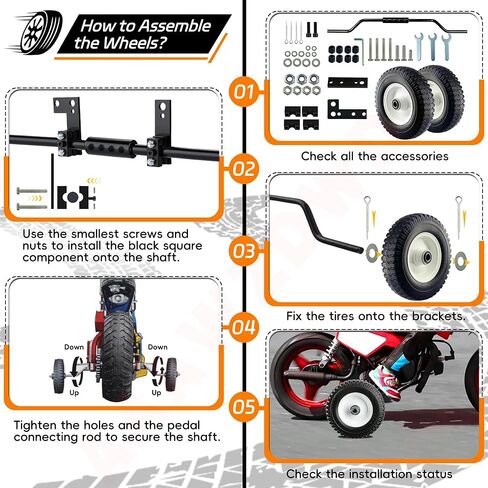 How to Assemble the Wheels?

01

Check all the accessories

02

Use the smallest screws and nuts to install the black square component onto the shaft.

03

Fix the tires onto the brackets.

04

Down

Up

Down

Up

Tighten the holes and the pedal connecting rod to secure the shaft.

05

Check the installation status