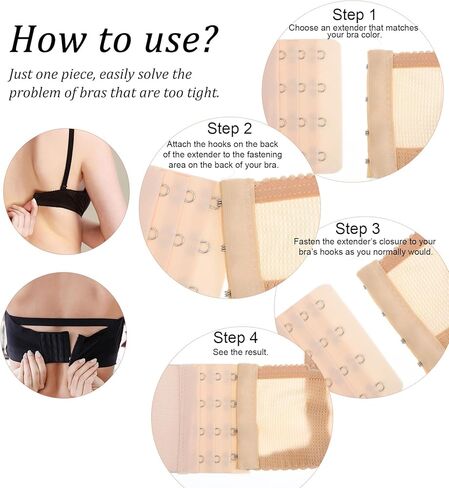 How to use?

Just one piece, easily solve the problem of bras that are too tight.

Step 1
Choose an extender that matches your bra color.

Step 2
Attach the hooks on the back of the extender to the fastening area on the back of your bra.

Step 3
Fasten the extender's closure to your bra's hooks as you normally would.

Step 4
See the result.