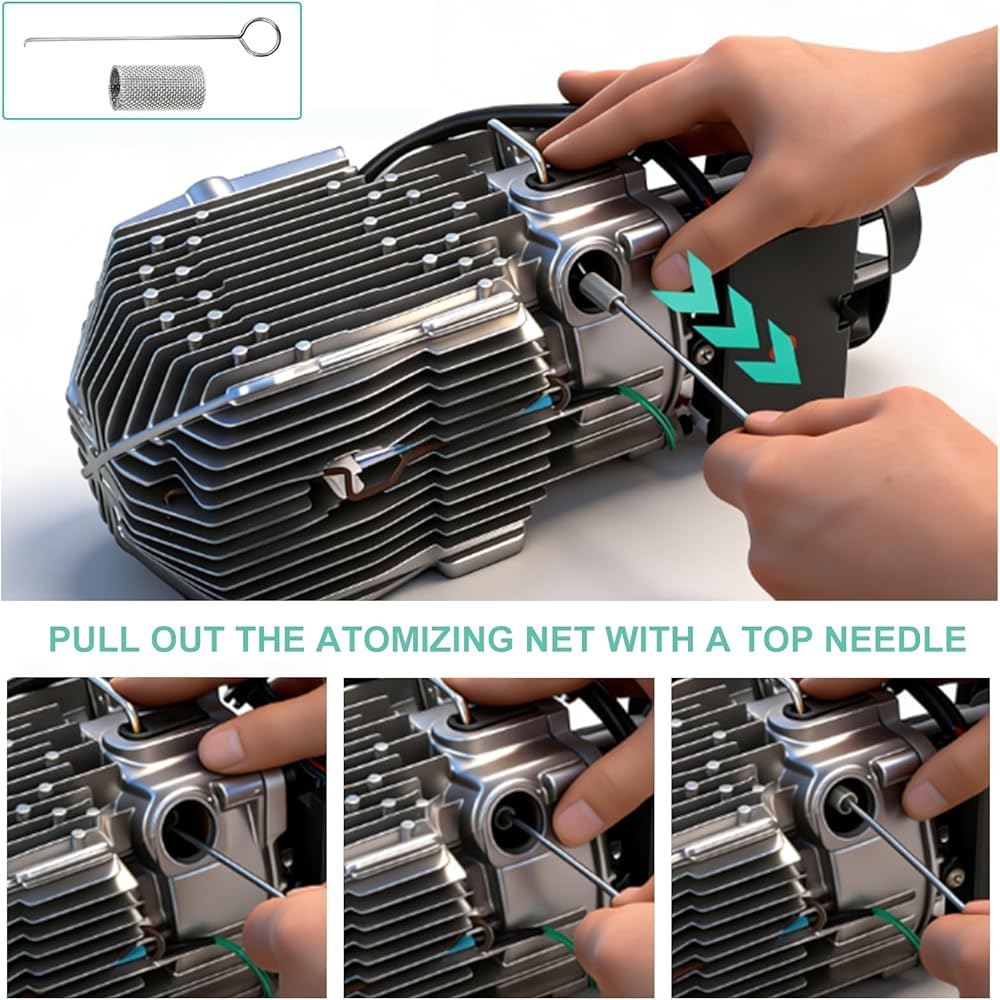 PULL OUT THE ATOMIZING NET WITH A TOP NEEDLE