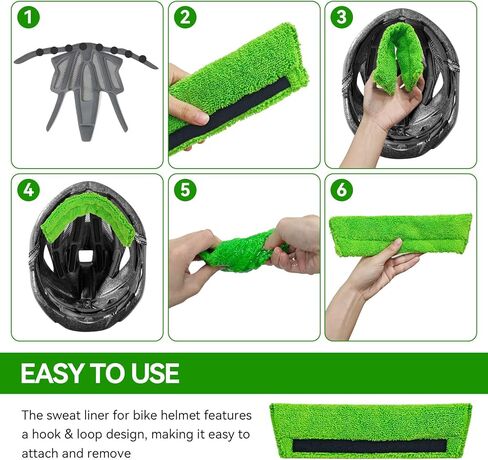 1

2

3

4

5

6

EASY TO USE

The sweat liner for bike helmet features a hook & loop design, making it easy to attach and remove