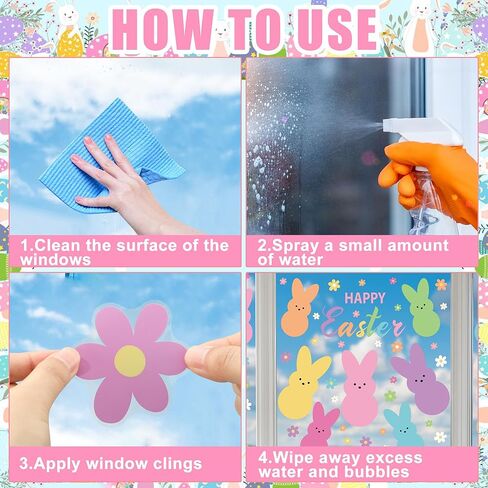 HOW TO USE

1.Clean the surface of the windows

2.Spray a small amount of water

3.Apply window clings

HAPPY Easter

4.Wipe away excess water and bubbles