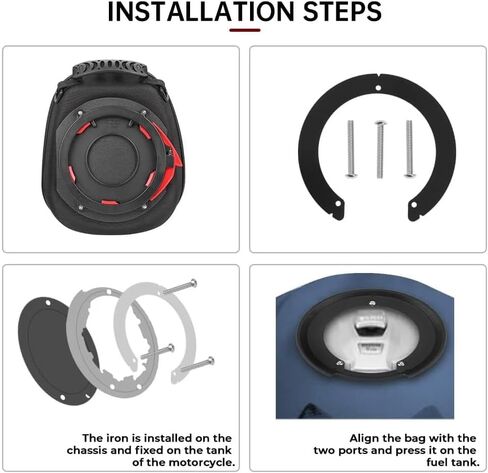 INSTALLATION STEPS

The iron is installed on the chassis and fixed on the tank of the motorcycle.

Align the bag with the two ports and press it on the fuel tank.