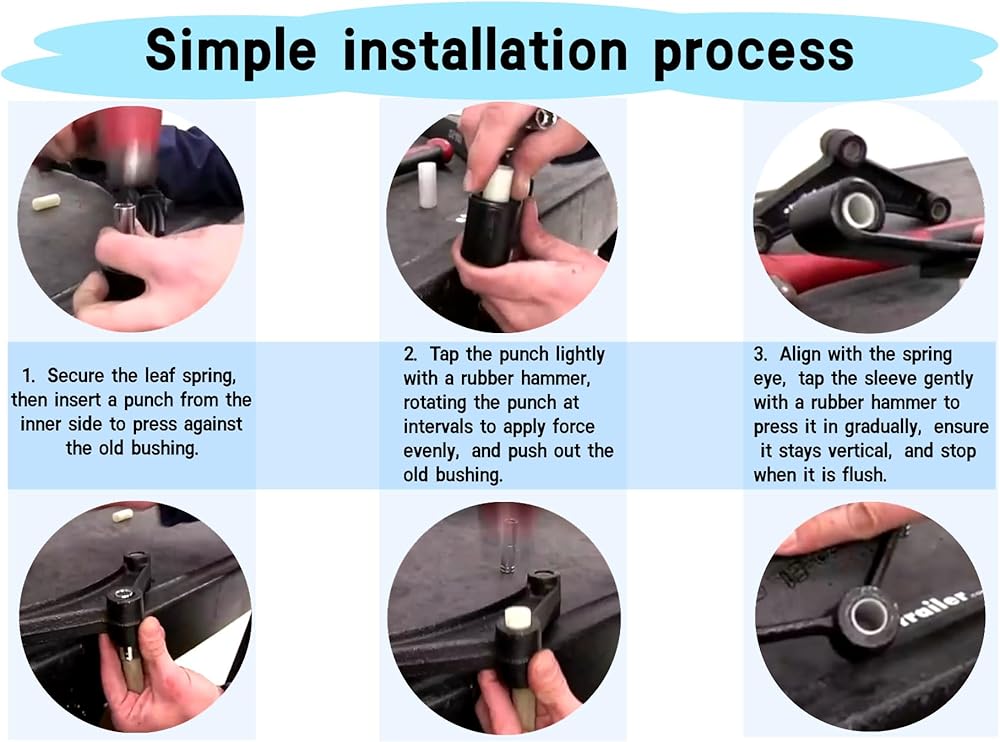 Simple installation process

1. Secure the leaf spring, then insert a punch from the inner side to press against the old bushing.

2. Tap the punch lightly with a rubber hammer, rotating the punch at intervals to apply force evenly, and push out the old bushing.

3. Align with the spring eye, tap the sleeve gently with a rubber hammer to press it in gradually, ensure it stays vertical, and stop when it is flush.

trailer