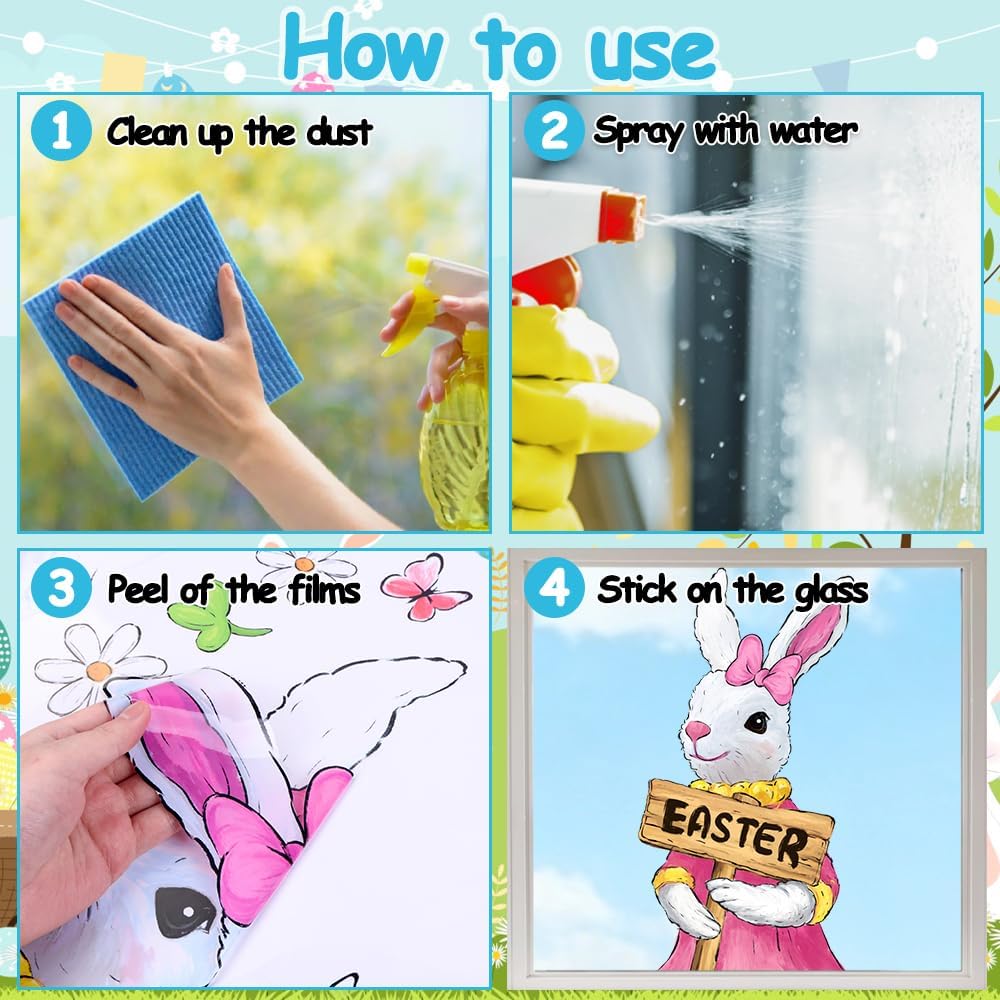 How to use

1 Clean up the dust

2 Spray with water

3 Peel of the films

4 Stick on the glass

EASTER