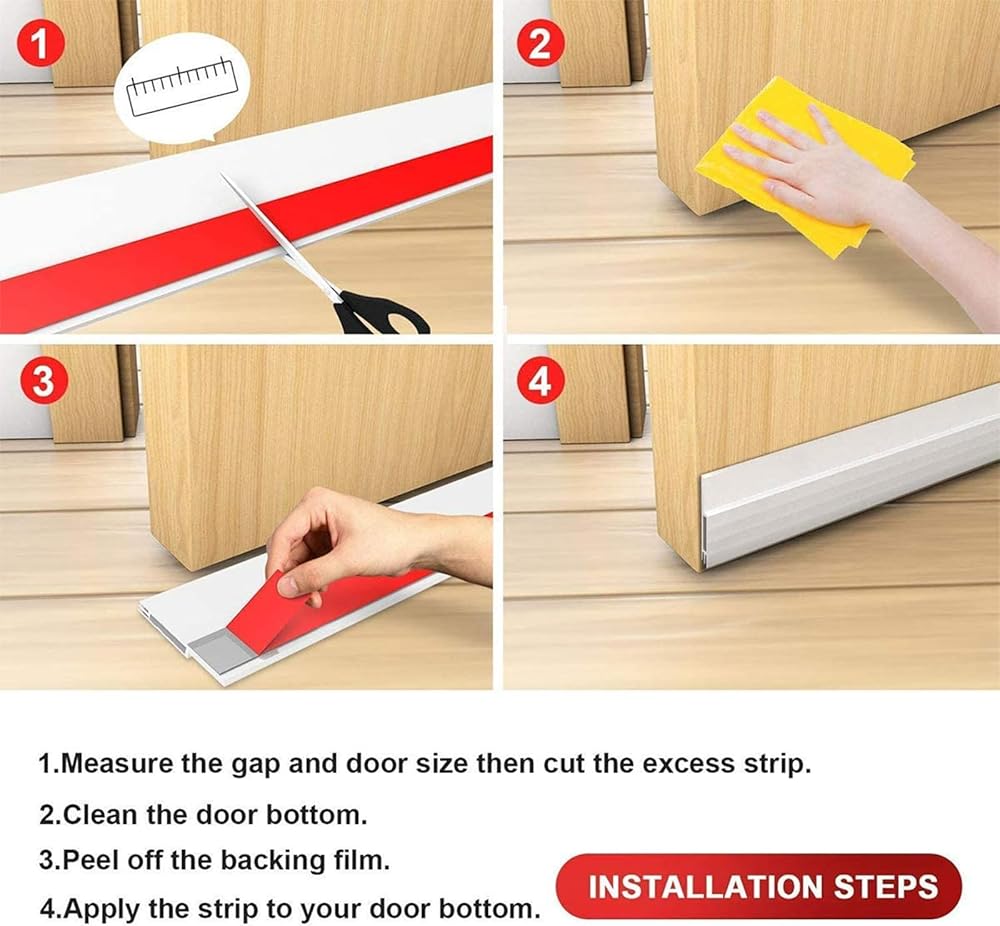 1

2

3

4

1.Measure the gap and door size then cut the excess strip.

2.Clean the door bottom.

3.Peel off the backing film.

4.Apply the strip to your door bottom.

INSTALLATION STEPS