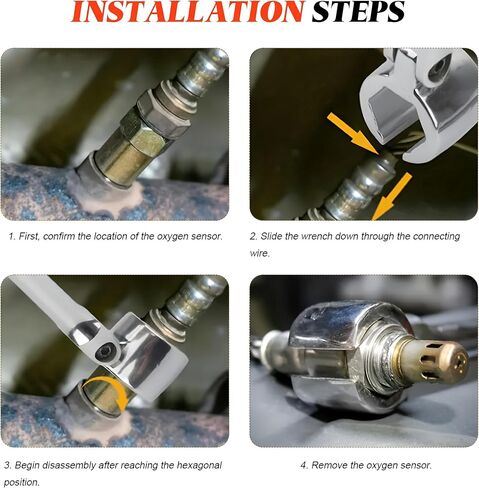 INSTALLATION STEPS

1. First, confirm the location of the oxygen sensor.

2. Slide the wrench down through the connecting wire.

3. Begin disassembly after reaching the hexagonal position.

4. Remove the oxygen sensor.