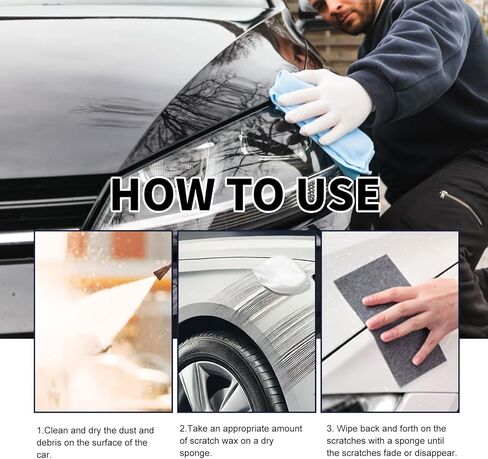 HOW TO USE

1.Clean and dry the dust and debris on the surface of the car.

2.Take an appropriate amount of scratch wax on a dry sponge.

3. Wipe back and forth on the scratches with a sponge until the scratches fade or disappear.