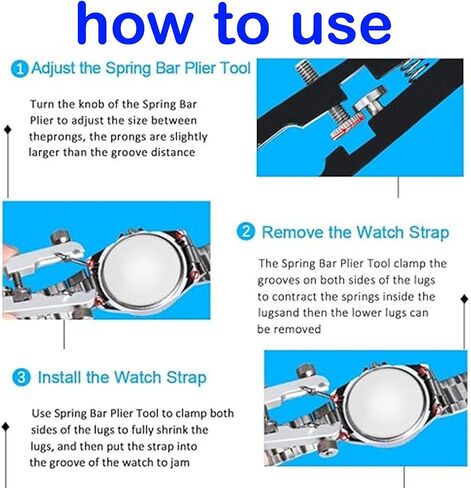 how to use

1 Adjust the Spring Bar Plier Tool

Turn the knob of the Spring Bar Plier to adjust the size between theprongs, the prongs are slightly larger than the groove distance

2 Remove the Watch Strap

The Spring Bar Plier Tool clamp the grooves on both sides of the lugs to contract the springs inside the lugsand then the lower lugs can be removed

3 Install the Watch Strap

Use Spring Bar Plier Tool to clamp both sides of the lugs to fully shrink the lugs, and then put the strap into the groove of the watch to jam