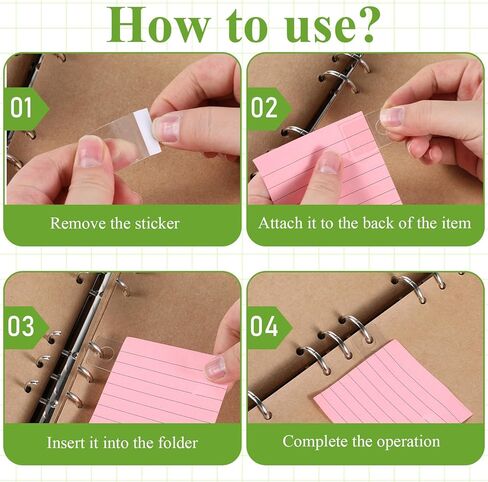 How to use?

01

Remove the sticker

02

Attach it to the back of the item

03

Insert it into the folder

04

Complete the operation