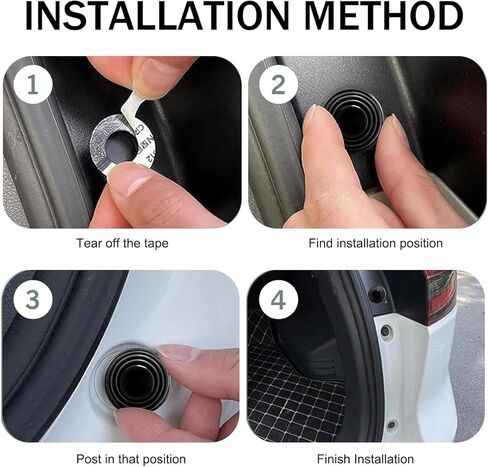 INSTALLATION METHOD

1

Tear off the tape

2

Find installation position

3

Post in that position

4

Finish Installation