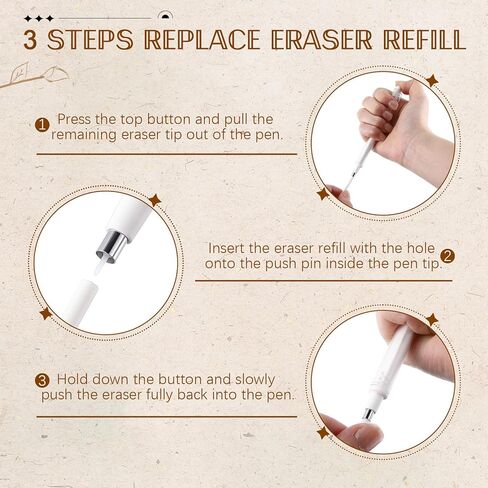 3 STEPS REPLACE ERASER REFILL

1 Press the top button and pull the remaining eraser tip out of the pen.

Insert the eraser refill with the hole onto the push pin inside the pen tip. 2

3 Hold down the button and slowly push the eraser fully back into the pen.