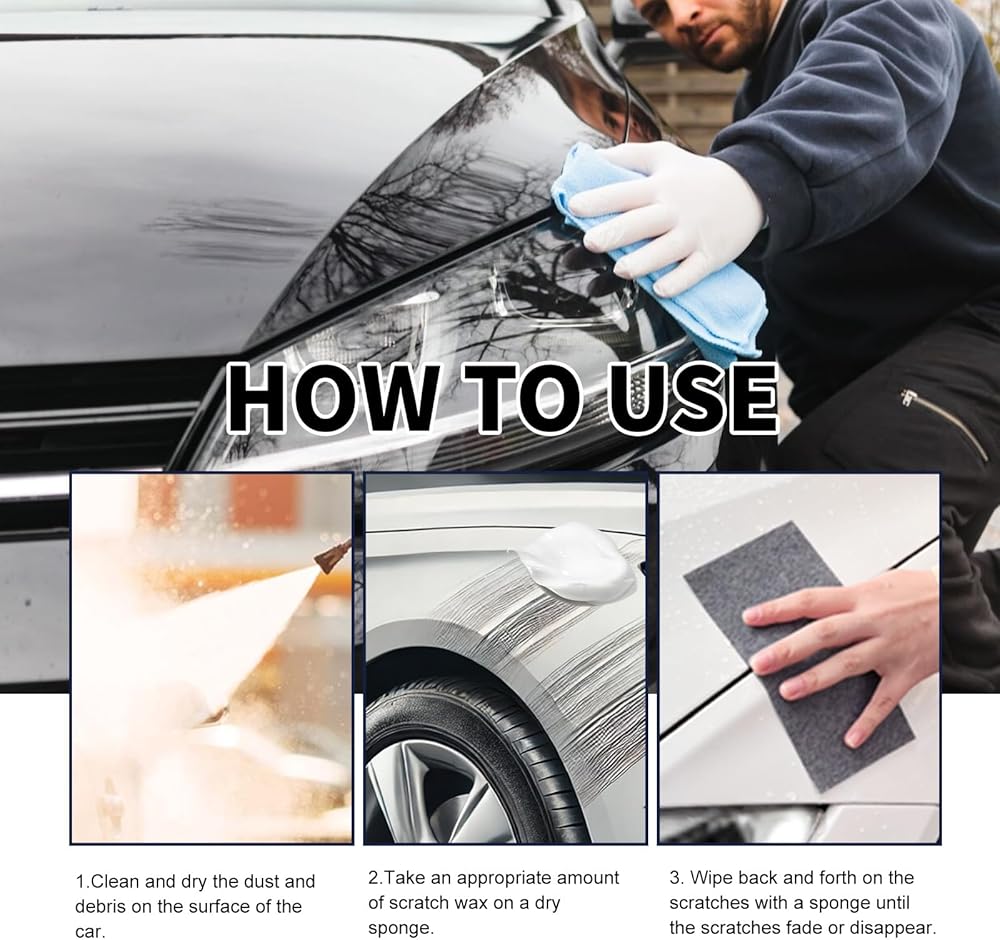 HOW TO USE

1.Clean and dry the dust and debris on the surface of the car.

2.Take an appropriate amount of scratch wax on a dry sponge.

3. Wipe back and forth on the scratches with a sponge until the scratches fade or disappear.