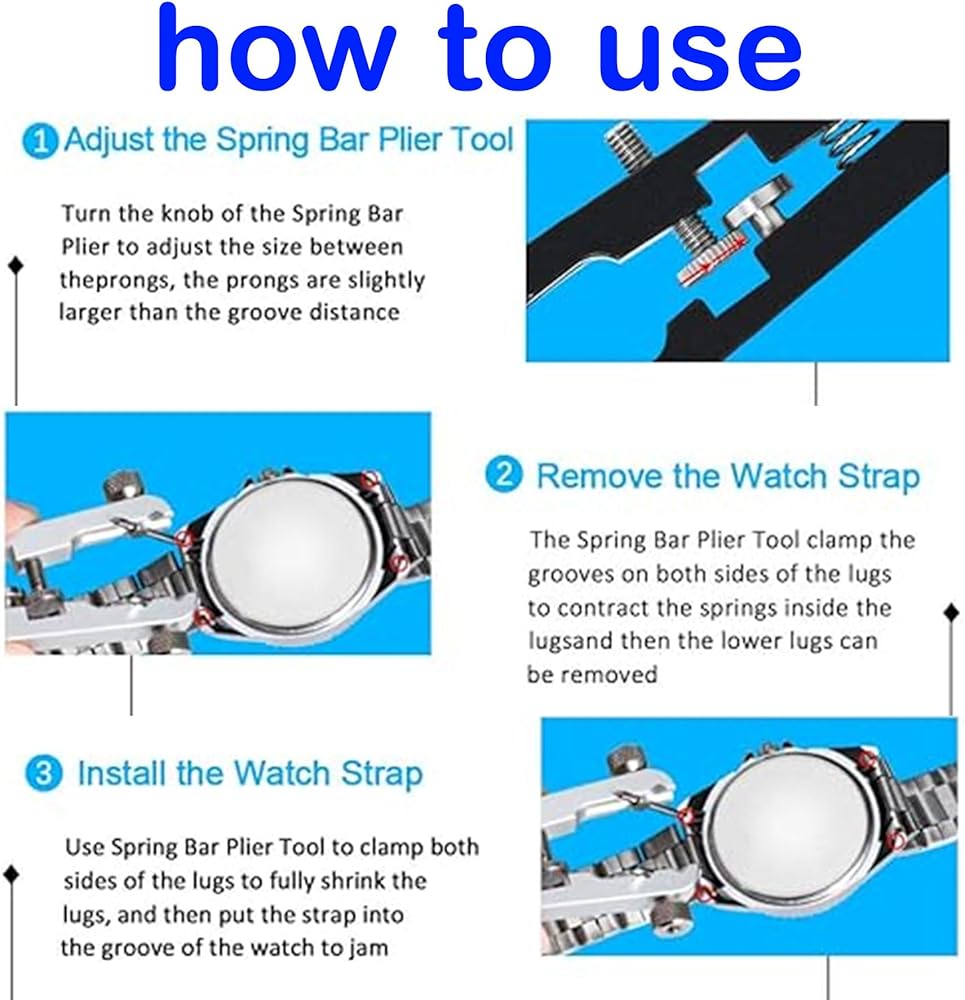 how to use

1 Adjust the Spring Bar Plier Tool

Turn the knob of the Spring Bar Plier to adjust the size between theprongs, the prongs are slightly larger than the groove distance

2 Remove the Watch Strap

The Spring Bar Plier Tool clamp the grooves on both sides of the lugs to contract the springs inside the lugsand then the lower lugs can be removed

3 Install the Watch Strap

Use Spring Bar Plier Tool to clamp both sides of the lugs to fully shrink the lugs, and then put the strap into the groove of the watch to jam