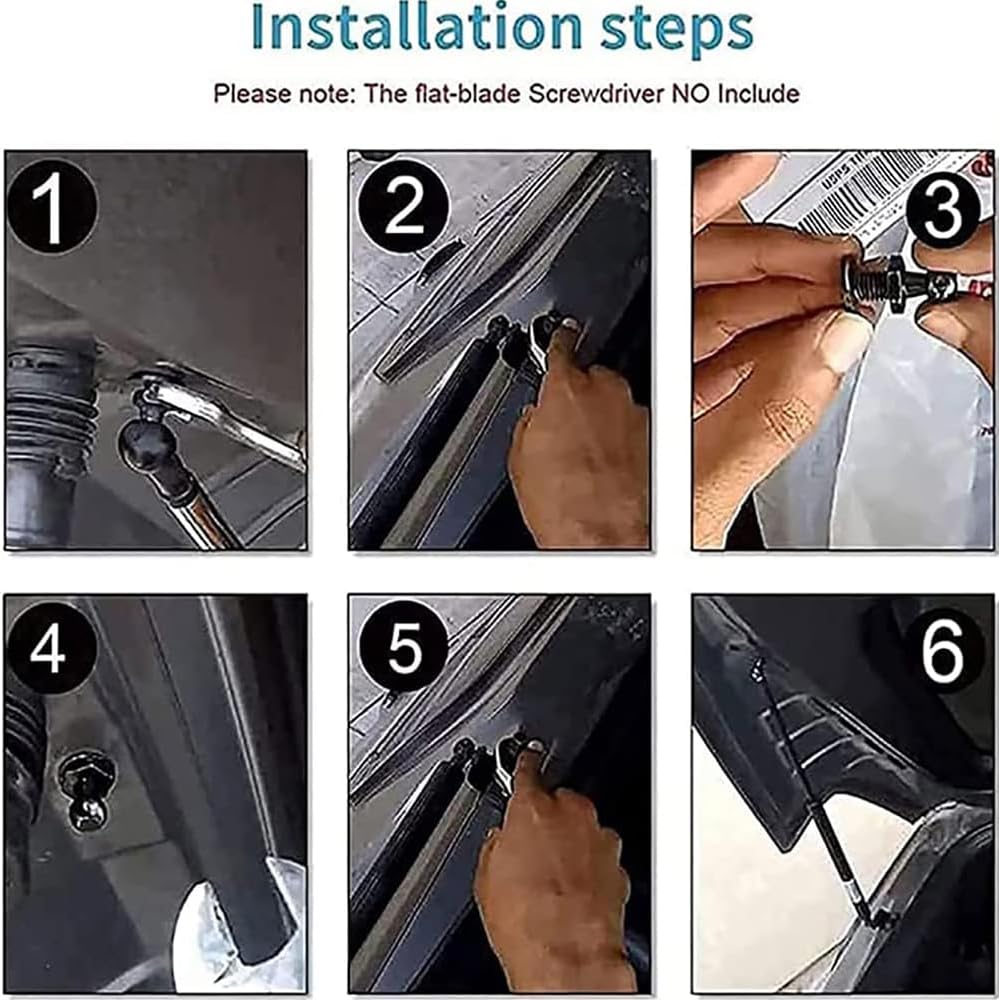 Installation steps

Please note: The flat-blade Screwdriver NO Include

1

2

3

4

5

6