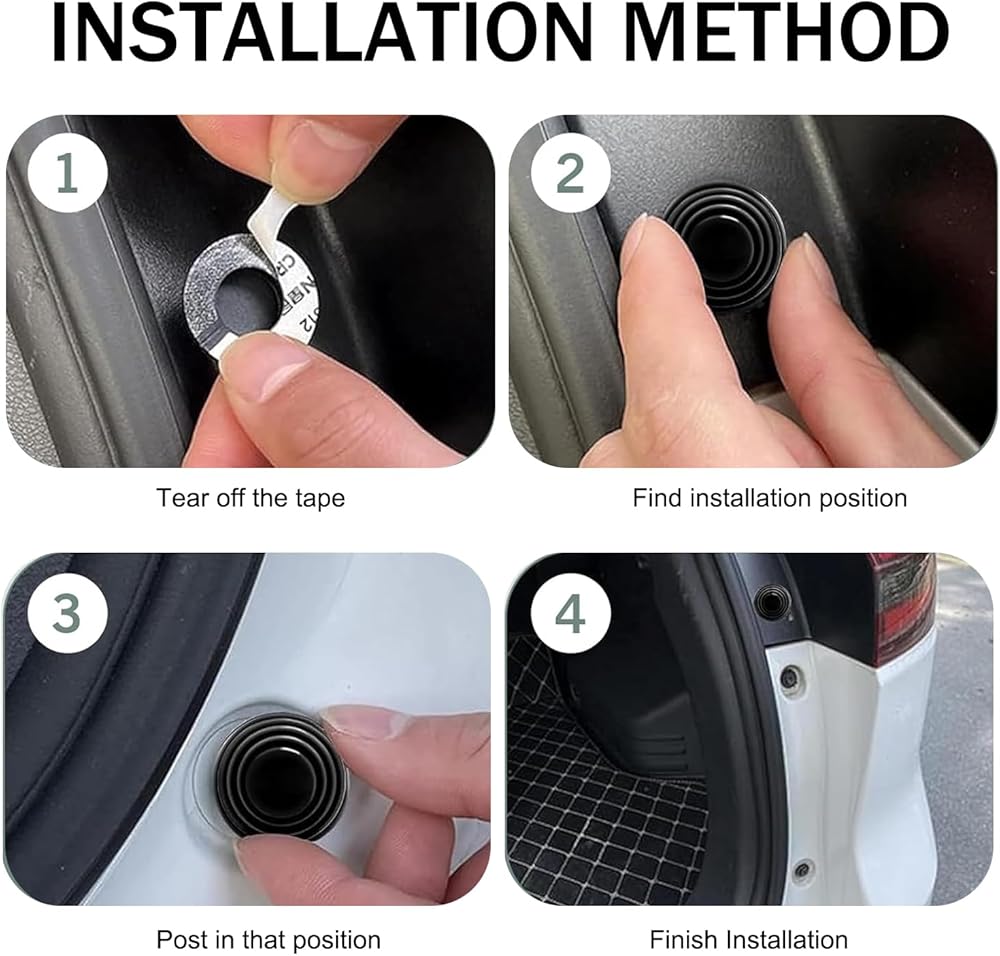 INSTALLATION METHOD

1

Tear off the tape

2

Find installation position

3

Post in that position

4

Finish Installation