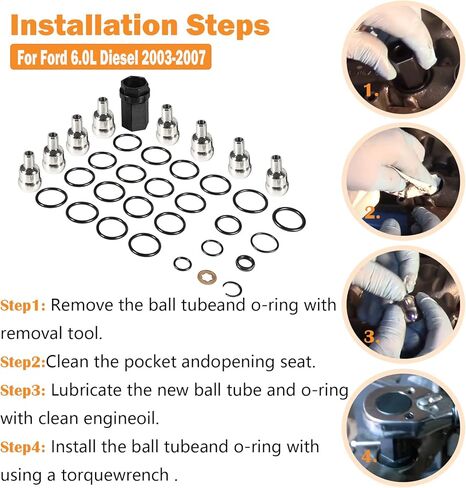 Installation Steps

For Ford 6.0L Diesel 2003-2007

1.

2.

3.

4.

Step1: Remove the ball tubeand o-ring with removal tool.

Step2:Clean the pocket andopening seat.

Step3: Lubricate the new ball tube and o-ring with clean engineoil.

Step4: Install the ball tubeand o-ring with using a torquewrench .