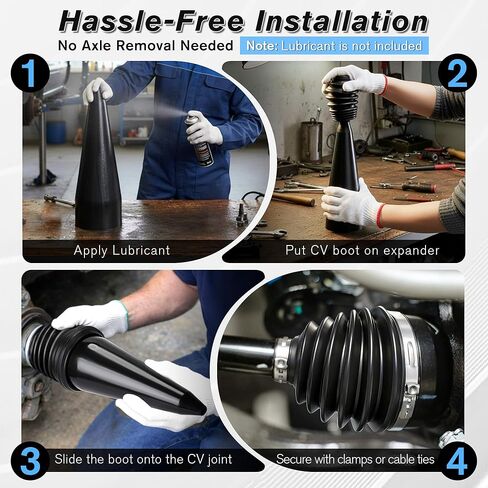 Hassle-Free Installation

No Axle Removal Needed

Note: Lubricant is not included

1

Apply Lubricant

2

Put CV boot on expander

3

Slide the boot onto the CV joint

Secure with clamps or cable ties

4