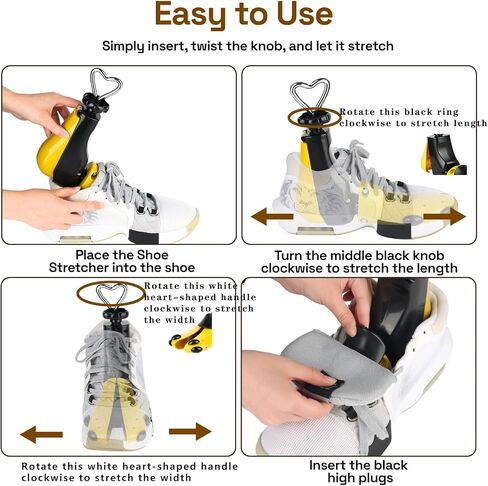 Easy to Use

Simply insert, twist the knob, and let it stretch

Place the Shoe Stretcher into the shoe

Rotate this black ring clockwise to stretch length

Turn the middle black knob clockwise to stretch the length

Rotate this white heart-shaped handle clockwise to stretch the width

Rotate this white heart-shaped handle clockwise to stretch the width

Insert the black high plugs