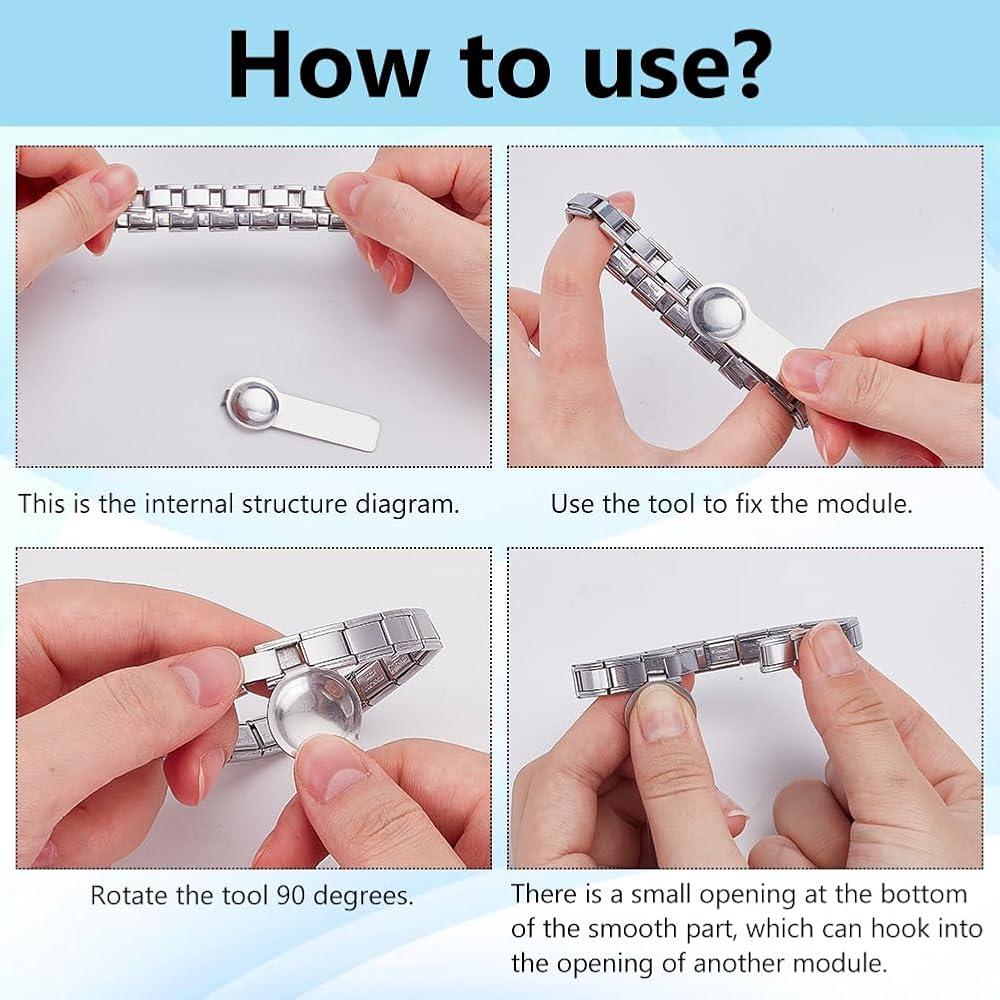 How to use?

This is the internal structure diagram.

Use the tool to fix the module.

Rotate the tool 90 degrees.

There is a small opening at the bottom of the smooth part, which can hook into the opening of another module.