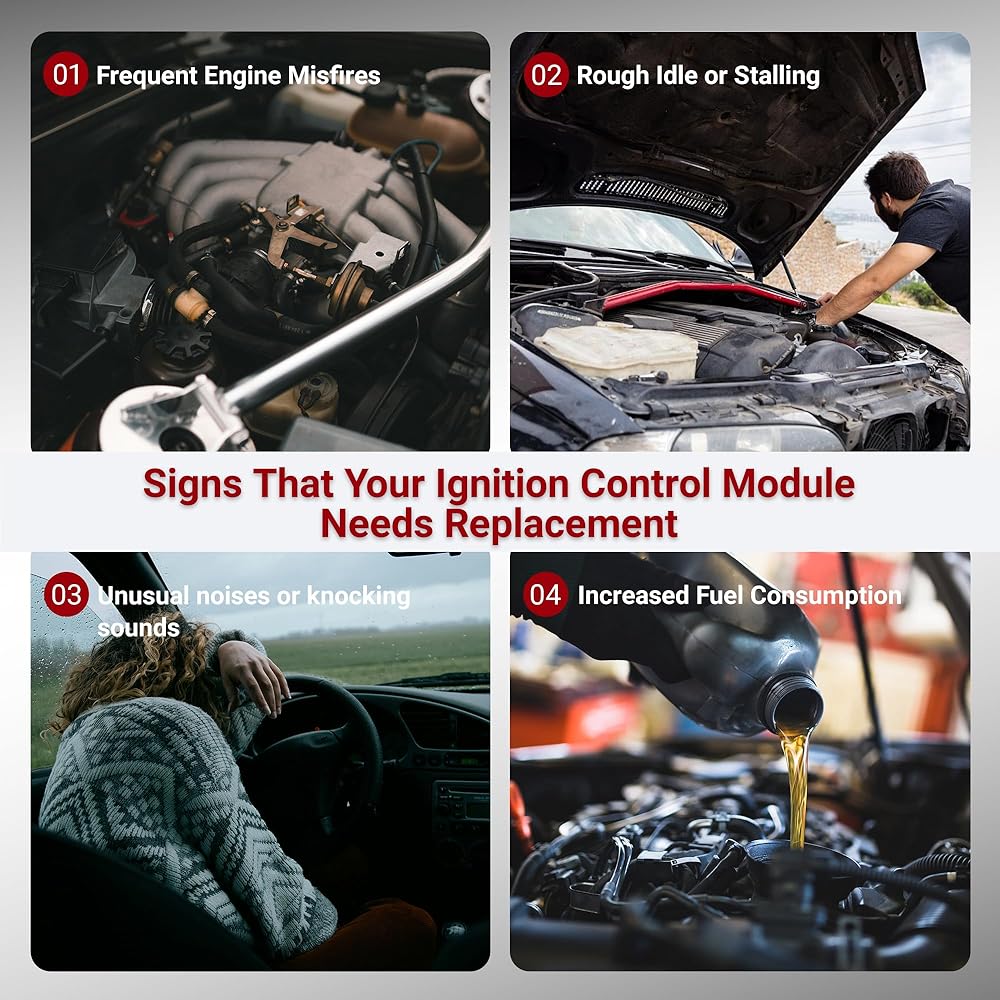 01 Frequent Engine Misfires

02 Rough Idle or Stalling

Signs That Your Ignition Control Module Needs Replacement

03 Unusual noises or knocking sounds

04 Increased Fuel Consumption