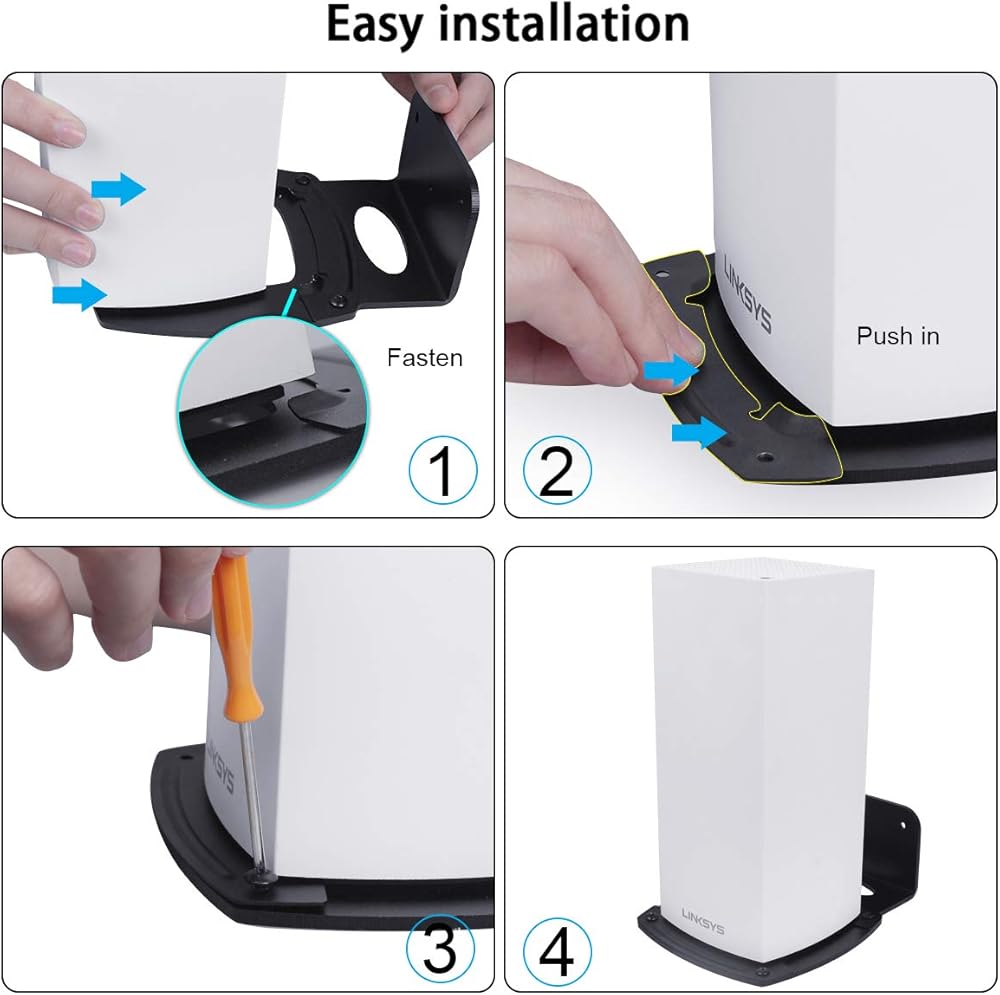 Easy installation

Fasten

1

LINKSYS

Push in

2

LINKSYS

3

LINKSYS

4