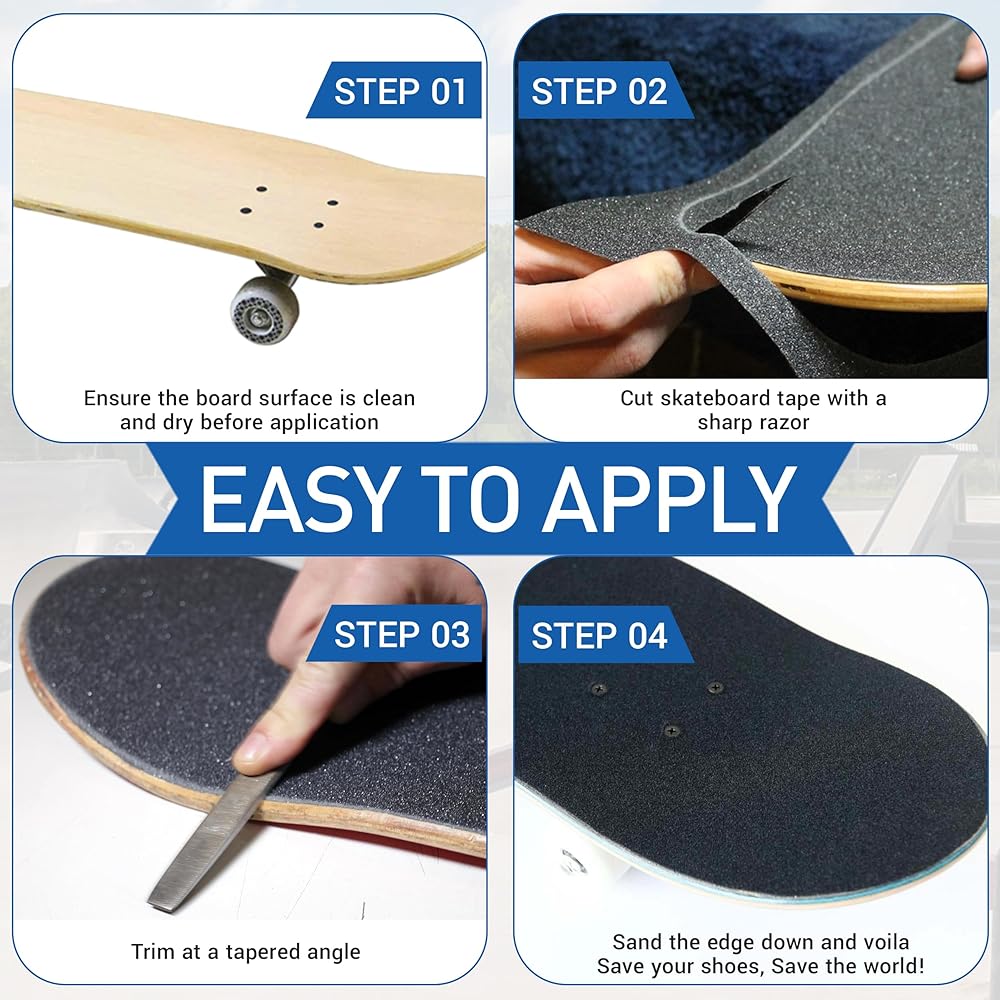 STEP 01

Ensure the board surface is clean and dry before application

STEP 02

Cut skateboard tape with a sharp razor

EASY TO APPLY

STEP 03

Trim at a tapered angle

STEP 04

Sand the edge down and voila
Save your shoes, Save the world!