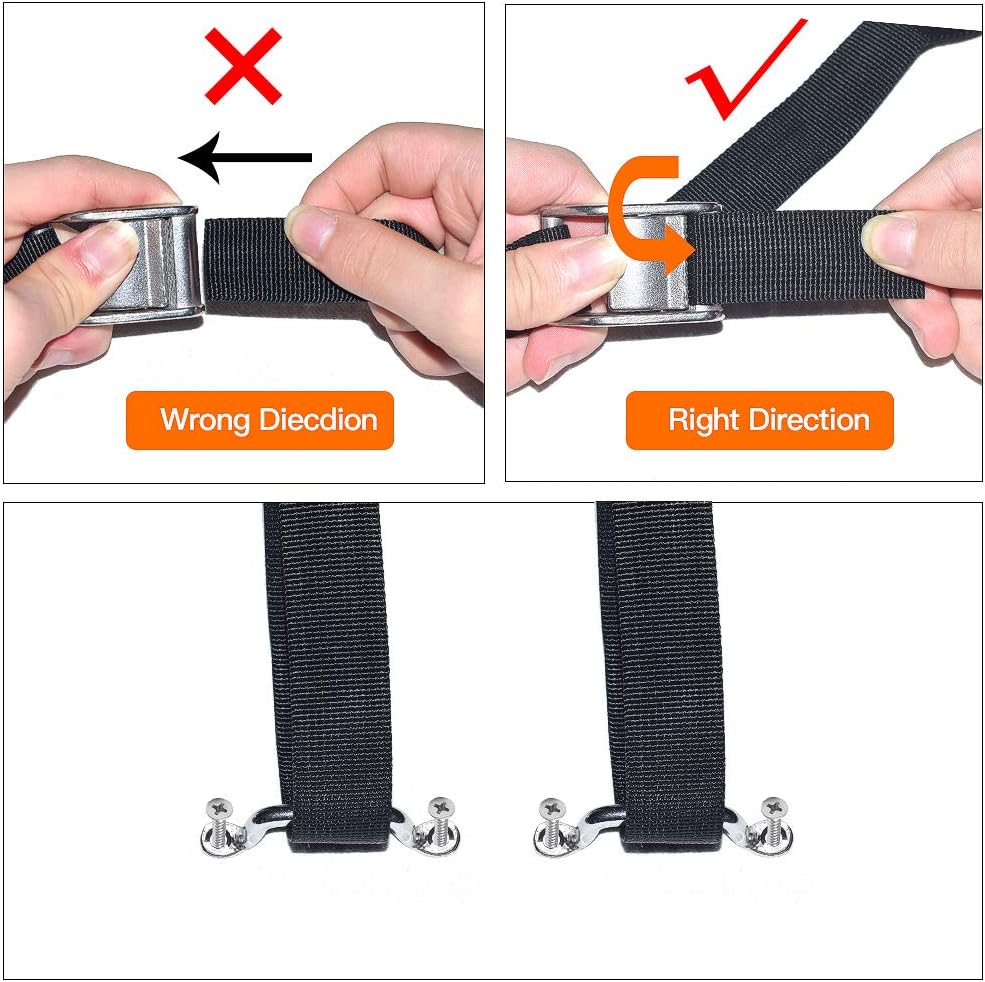 Wrong Diecdion

Right Direction