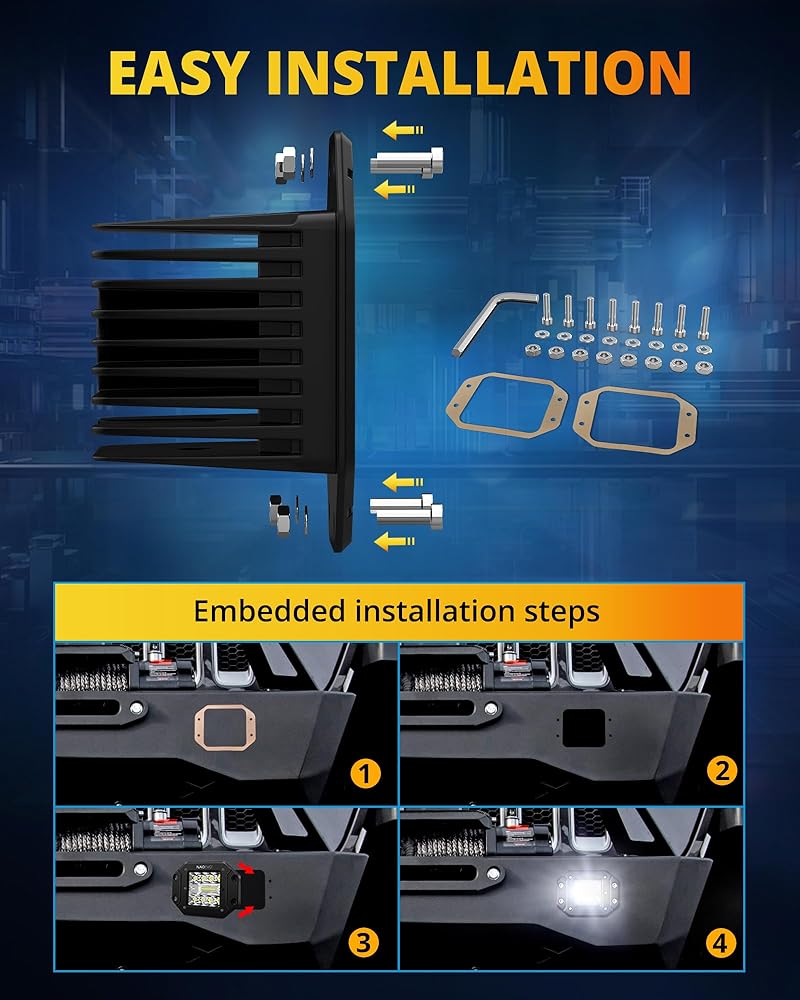 EASY INSTALLATION

Embedded installation steps

1

2

3

4