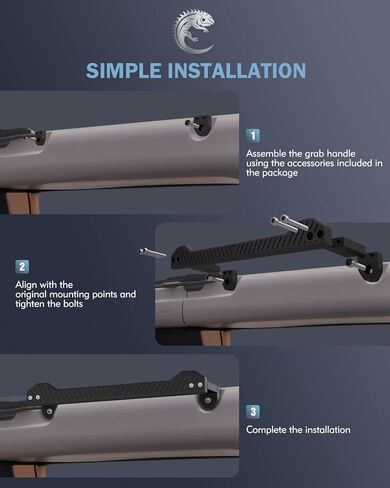 SIMPLE INSTALLATION

1

Assemble the grab handle using the accessories included in the package

2

Align with the original mounting points and tighten the bolts

3

Complete the installation